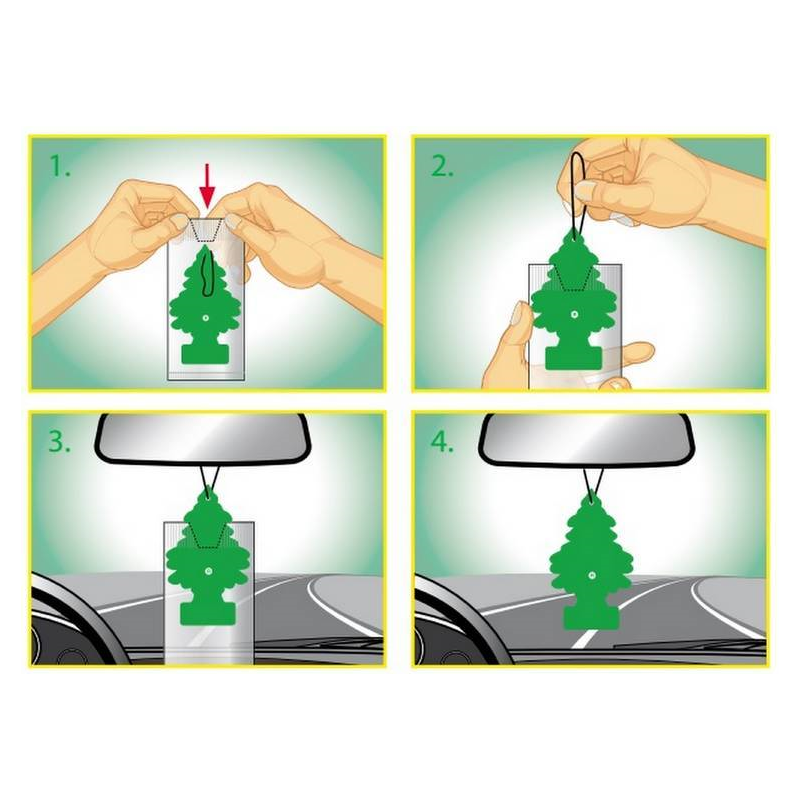 1.

2.

3.

4.