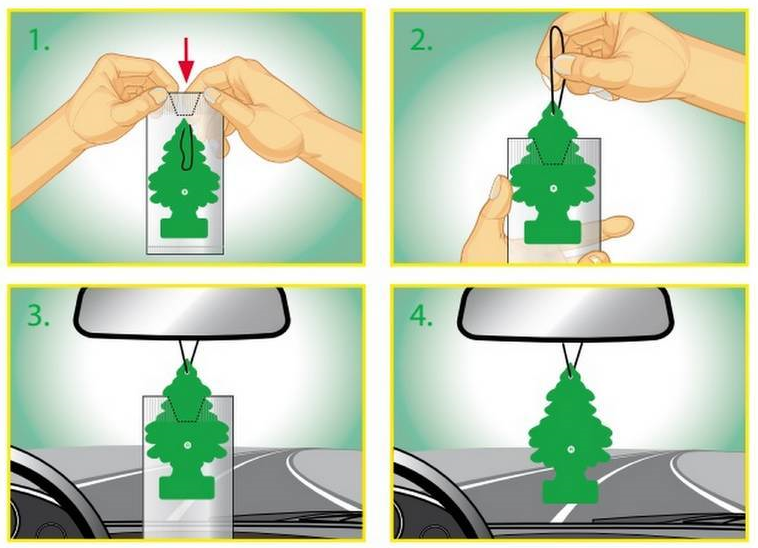 1.

2.

3.

4.